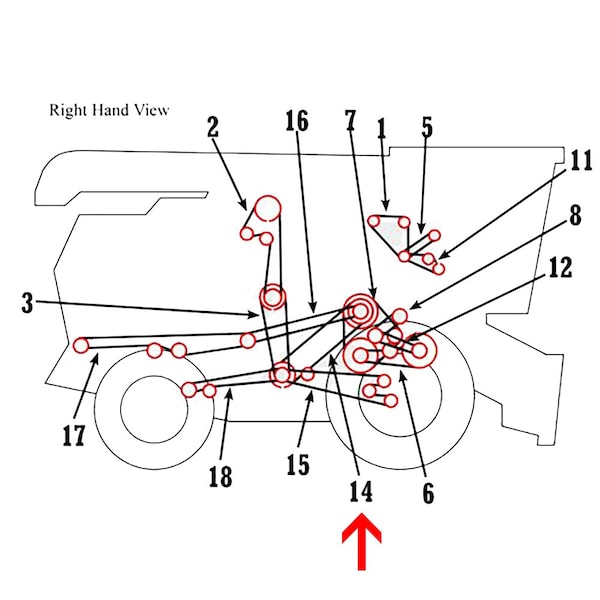 Right Hand View

2
16
7
1
5
11
8
12
3
17
18
15
14
6